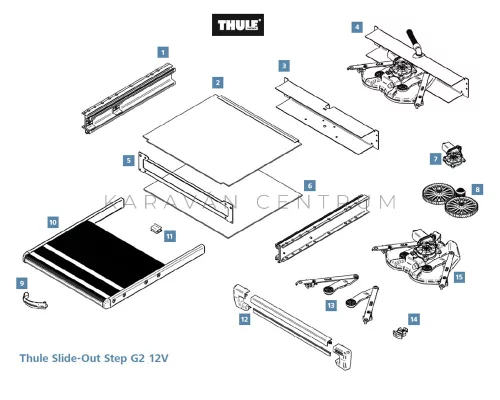 THULE

1

2

3

4

5

6

7

8

KARAVAN CENTRUM

10

11

9

15

13

12

14

Thule Slide-Out Step G2 12V