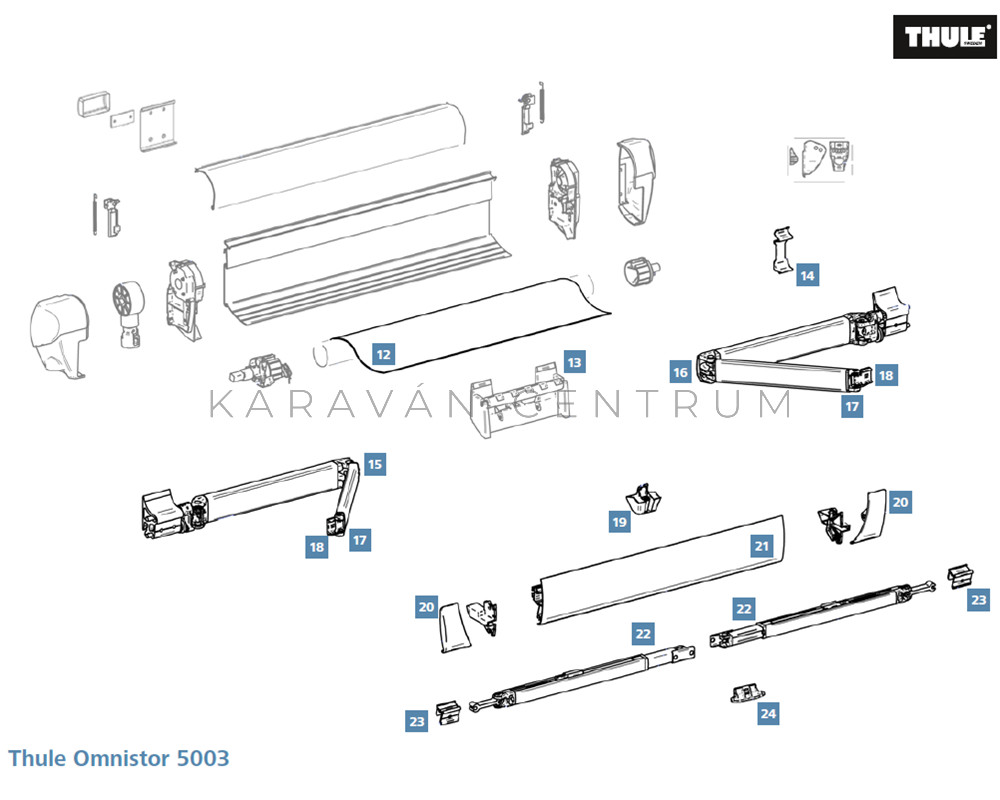 THULE

14

12

13

16

18

17

KARAVÁN CENTRUM

15

18

17

19

20

21

20

22

22

23

23

24

Thule Omnistor 5003