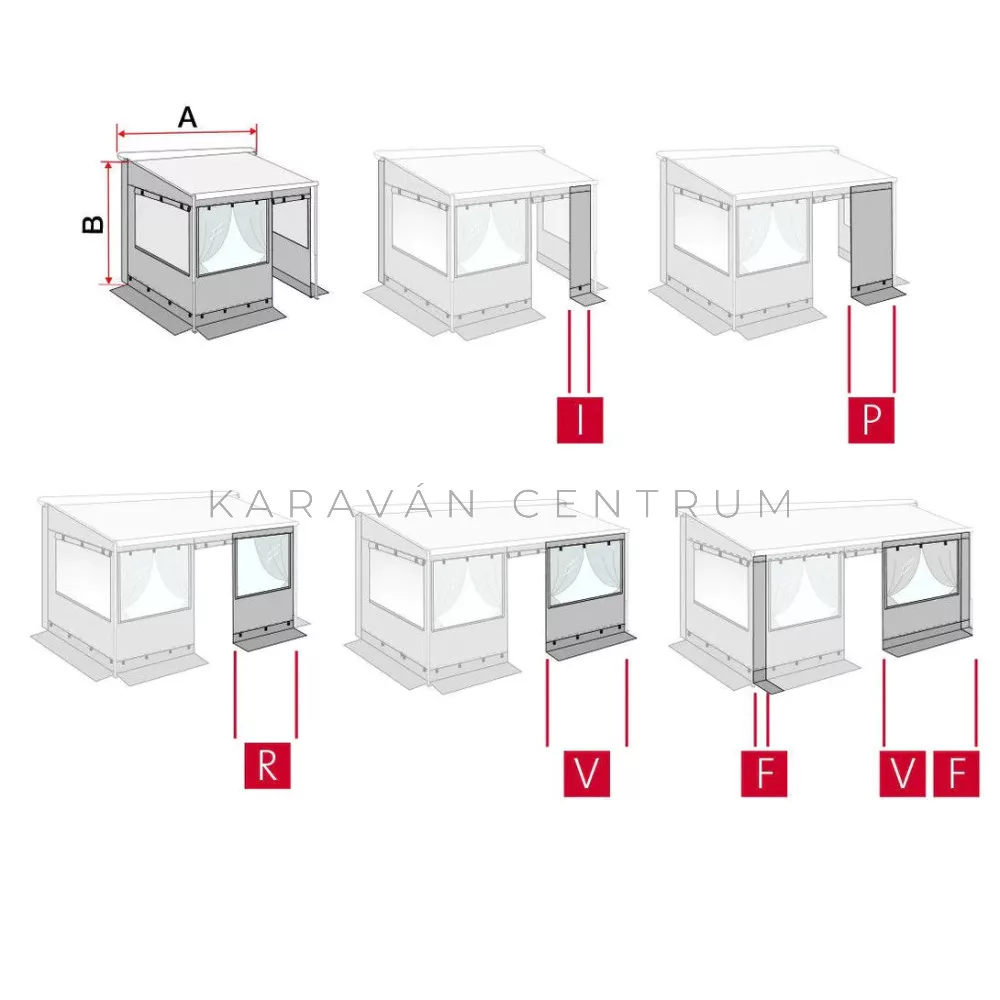 A
B
I
P
KARAVÁN CENTRUM
R
V
F
V F