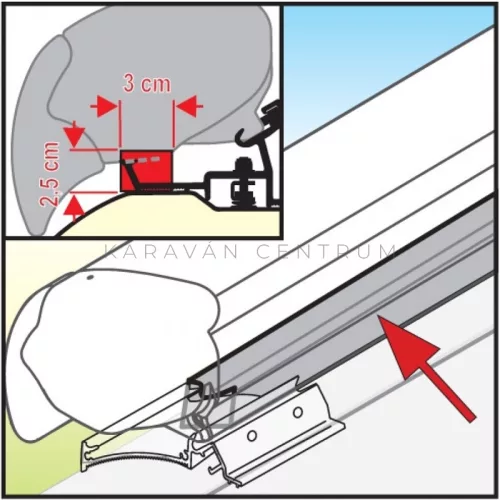 3 cm
2,5 cm
KARAVÁN CENTRUM